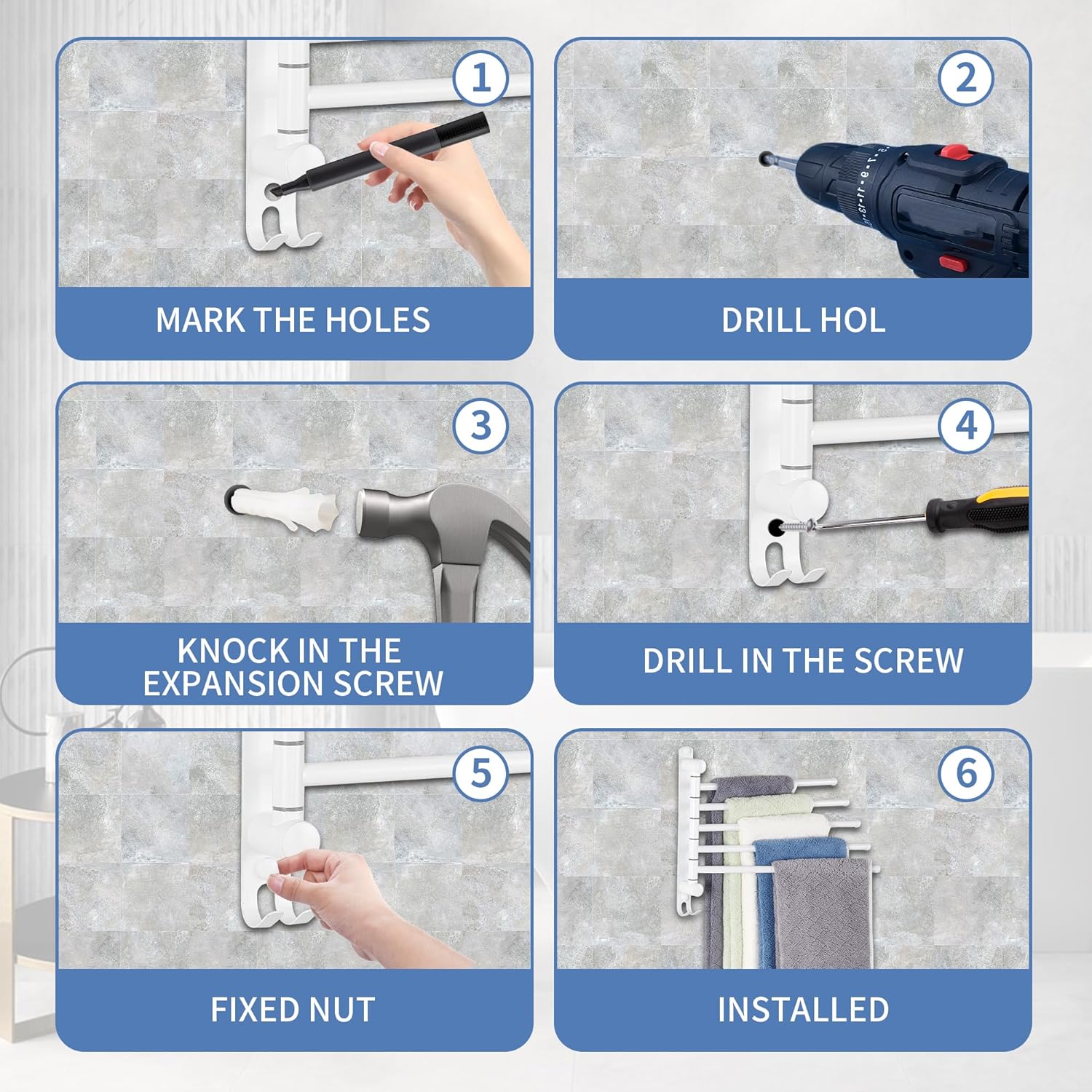 1

MARK THE HOLES

2

DRILL HOL

3

KNOCK IN THE EXPANSION SCREW

4

DRILL IN THE SCREW

5

FIXED NUT

6

INSTALLED