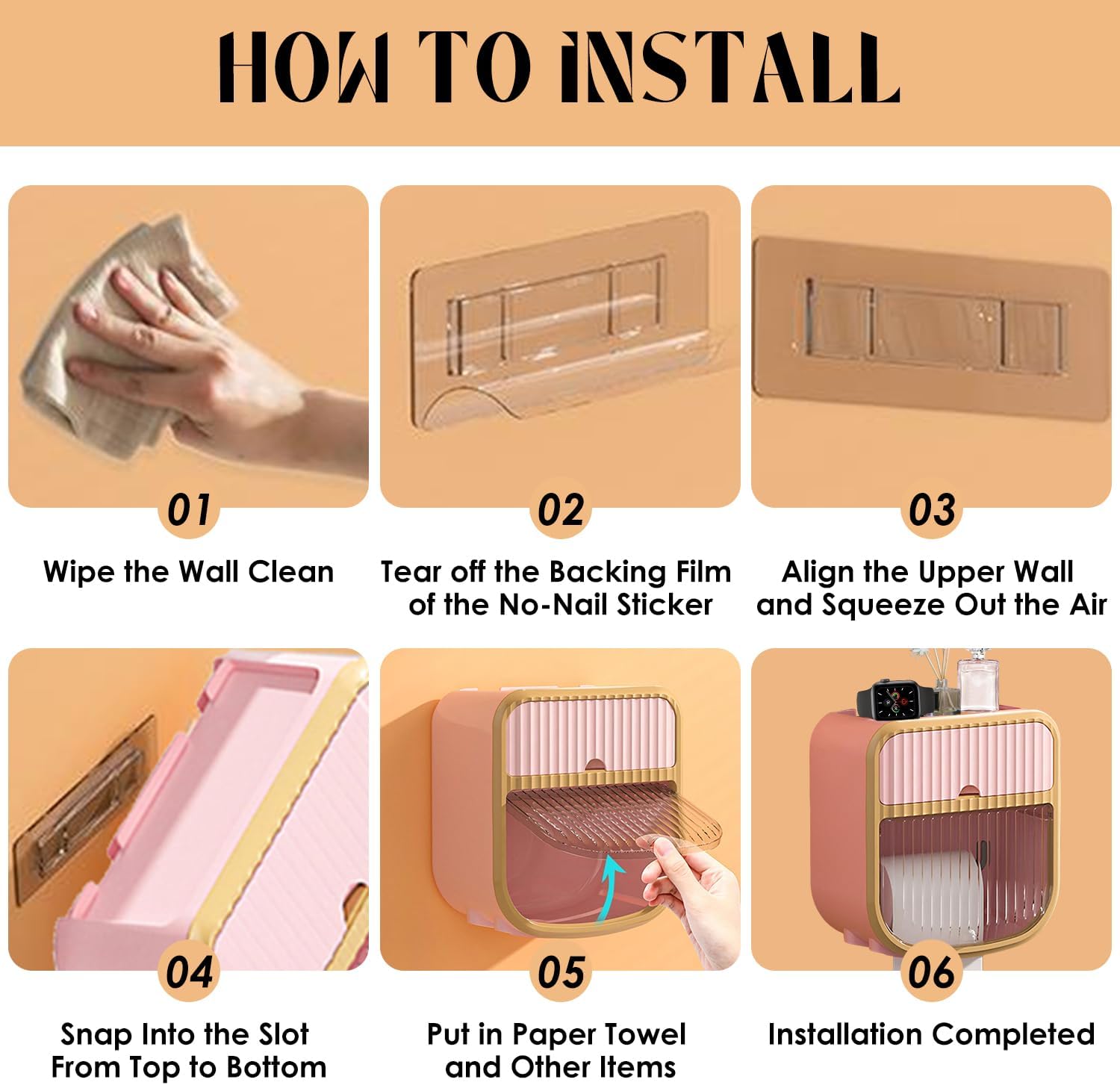 HOW TO INSTALL

01

Wipe the Wall Clean

02

Tear off the Backing Film of the No-Nail Sticker

03

Align the Upper Wall and Squeeze Out the Air

04

Snap Into the Slot From Top to Bottom

05

Put in Paper Towel and Other Items

06

Installation Completed