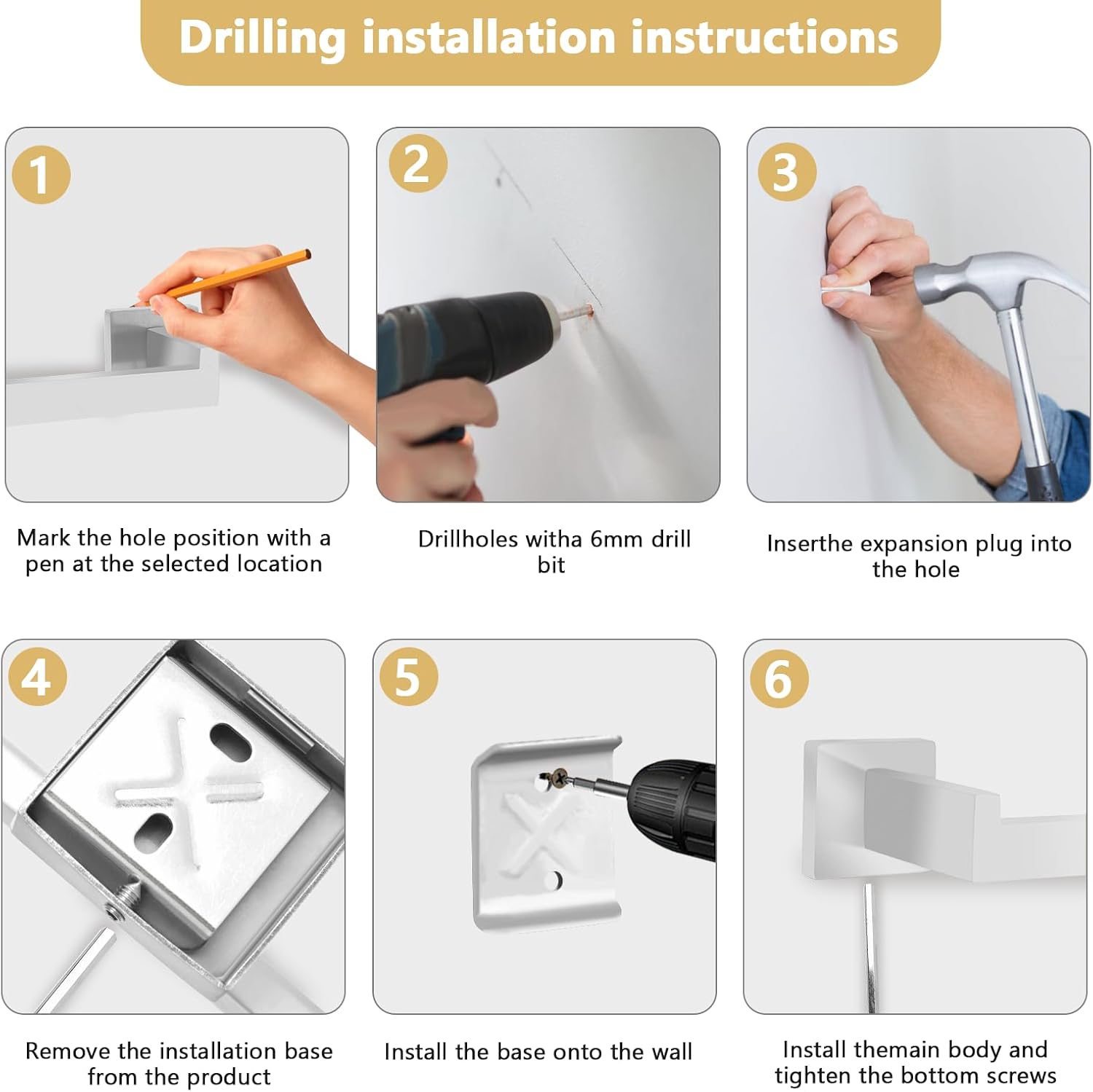 Drilling installation instructions

1

Mark the hole position with a pen at the selected location

2

Drillholes witha 6mm drill bit

3

Inserthe expansion plug into the hole

4

Remove the installation base from the product

5

Install the base onto the wall

6

Install themain body and tighten the bottom screws