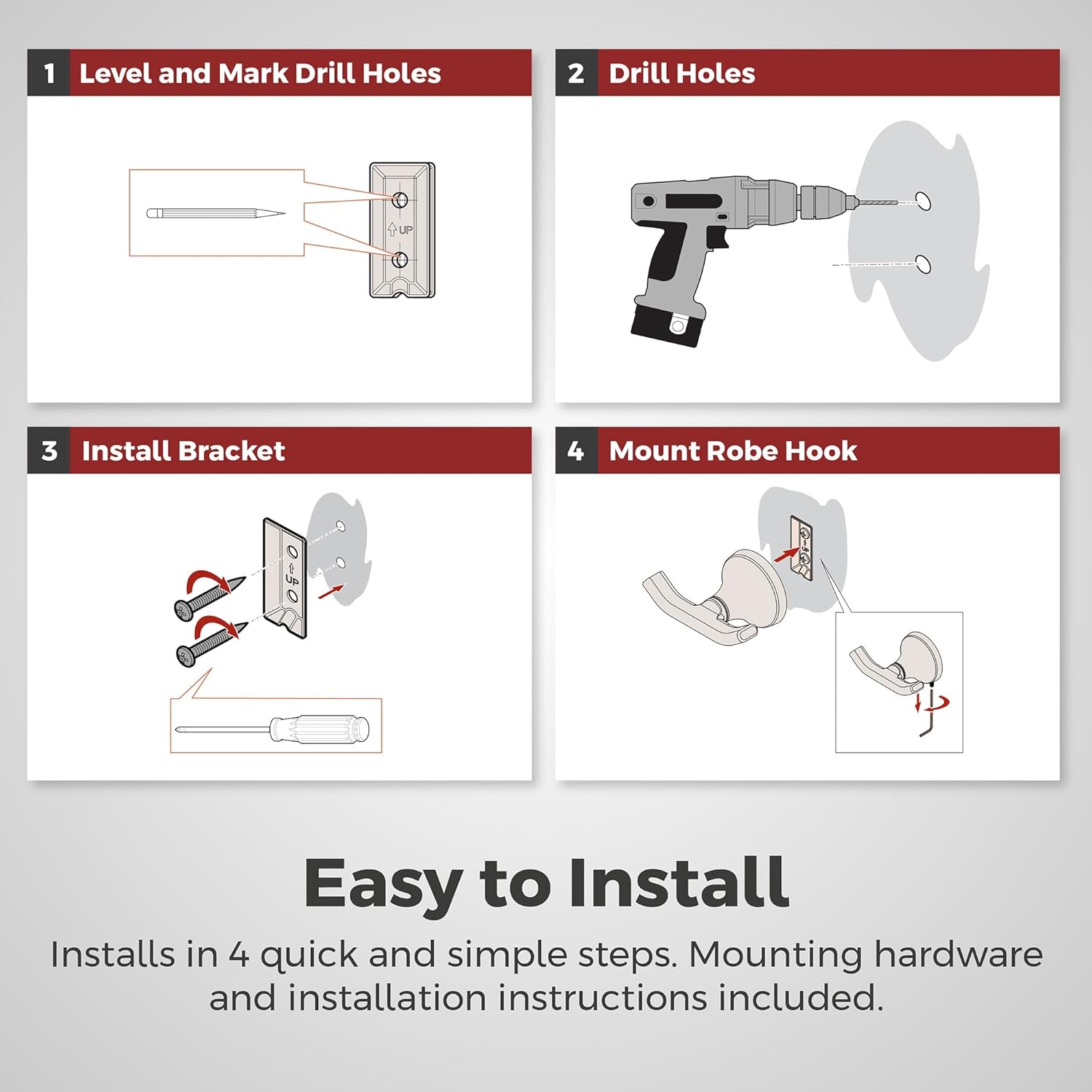 1 Level and Mark Drill Holes

UP

2 Drill Holes

3 Install Bracket

UP

4 Mount Robe Hook

Easy to Install

Installs in 4 quick and simple steps. Mounting hardware and installation instructions included.