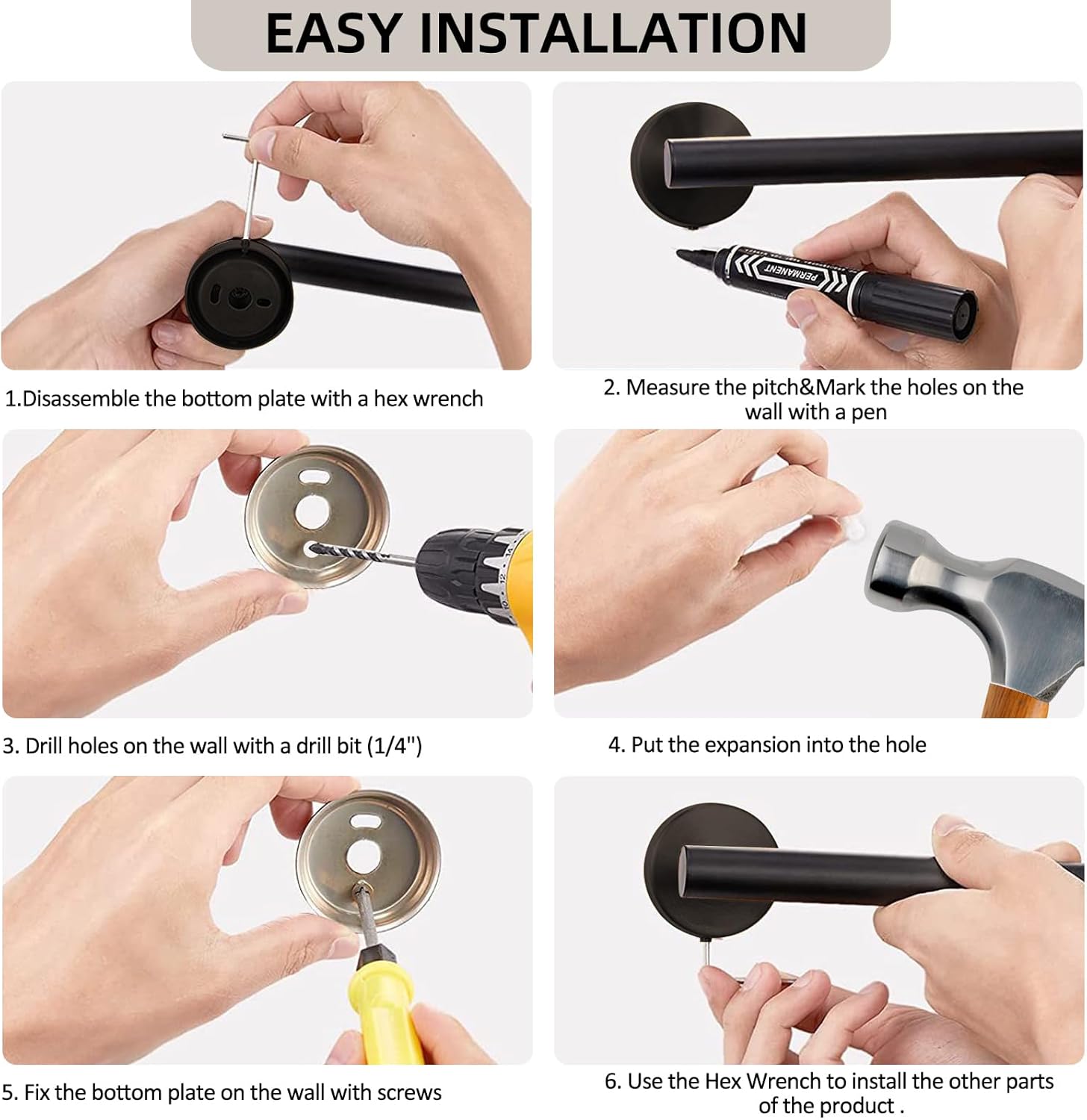 EASY INSTALLATION

PERMANENT

1.Disassemble the bottom plate with a hex wrench

2. Measure the pitch&Mark the holes on the wall with a pen

3. Drill holes on the wall with a drill bit (1/4")

4. Put the expansion into the hole

5. Fix the bottom plate on the wall with screws

6. Use the Hex Wrench to install the other parts of the product .