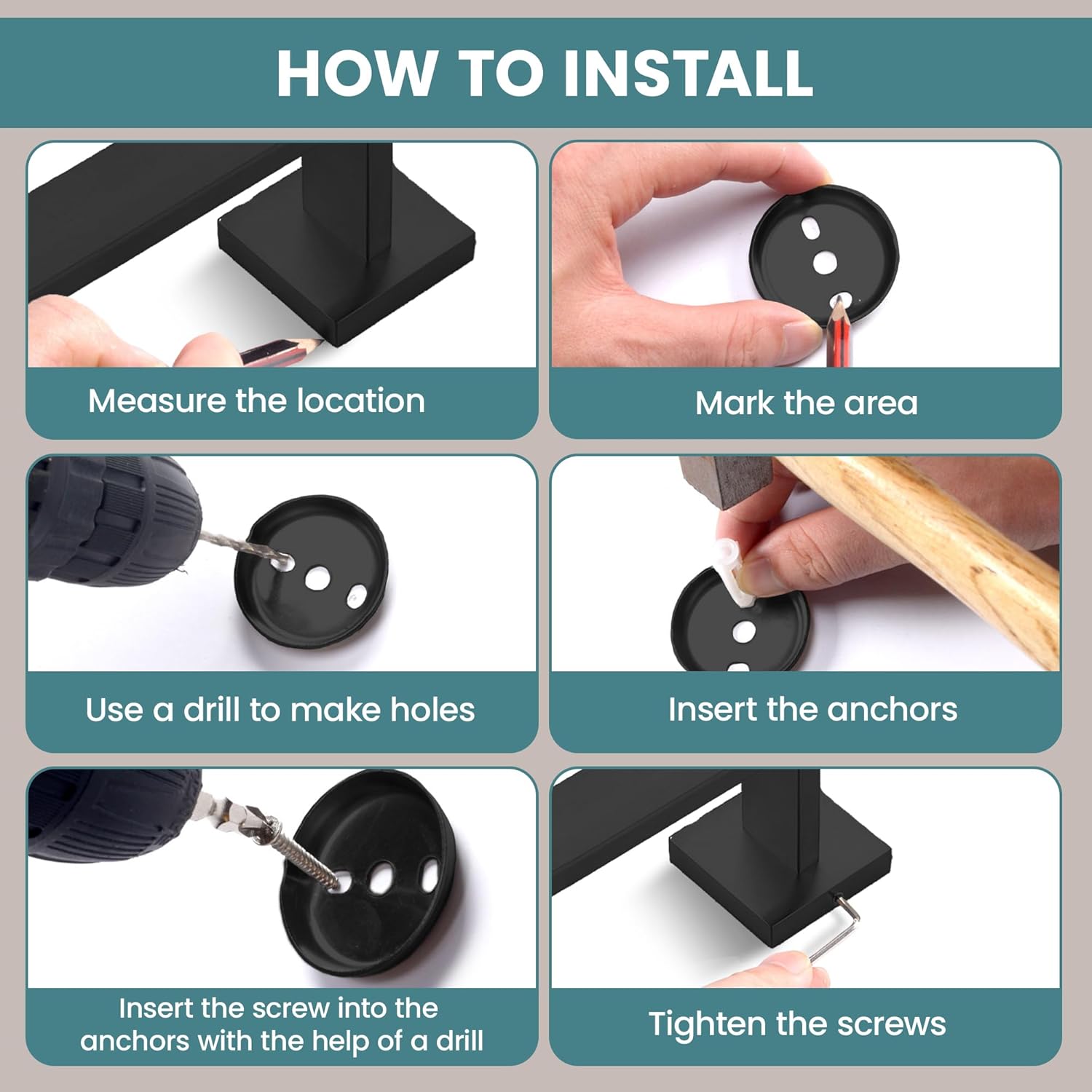 HOW TO INSTALL

Measure the location

Mark the area

Use a drill to make holes

Insert the anchors

Insert the screw into the anchors with the help of a drill

Tighten the screws