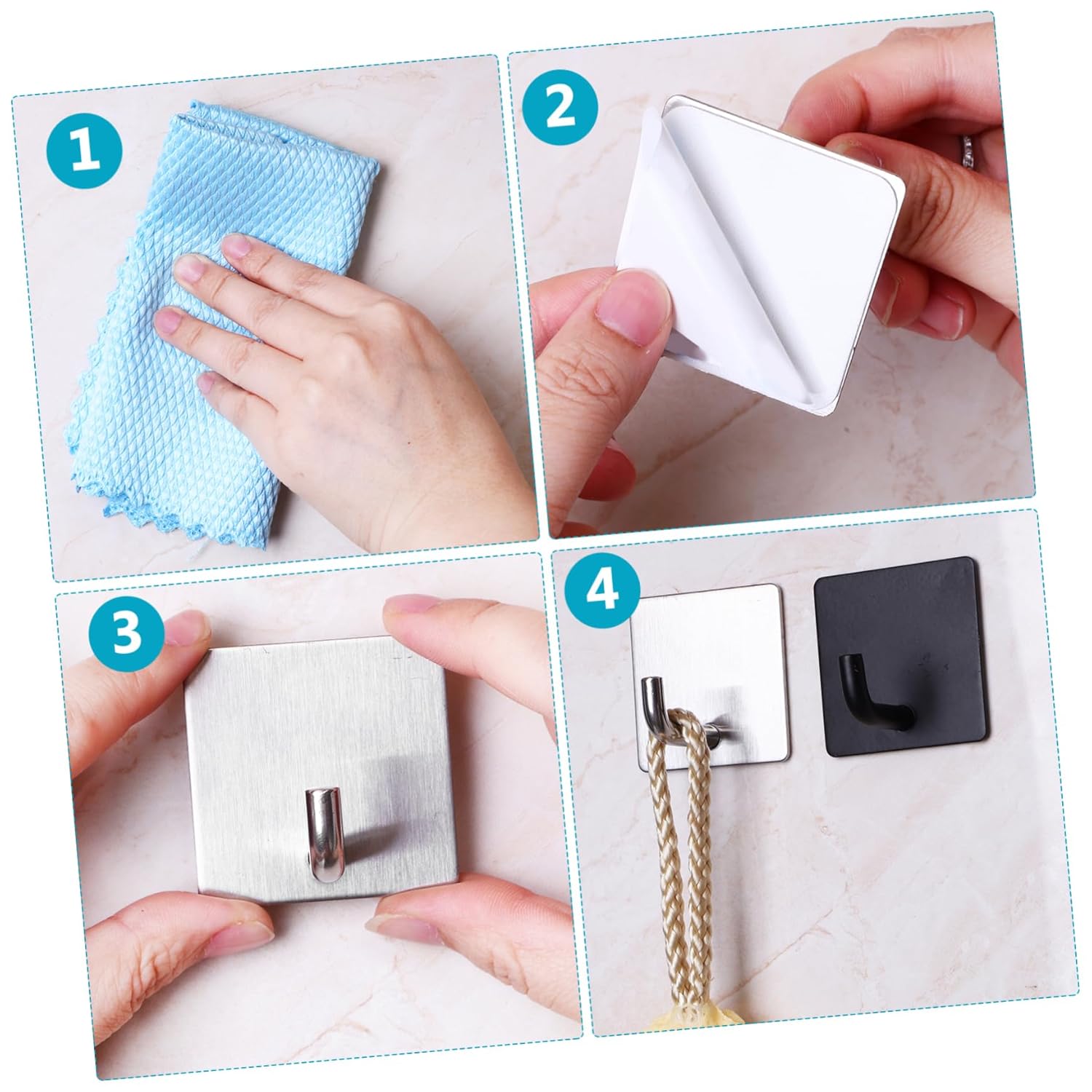 1
2
3
4