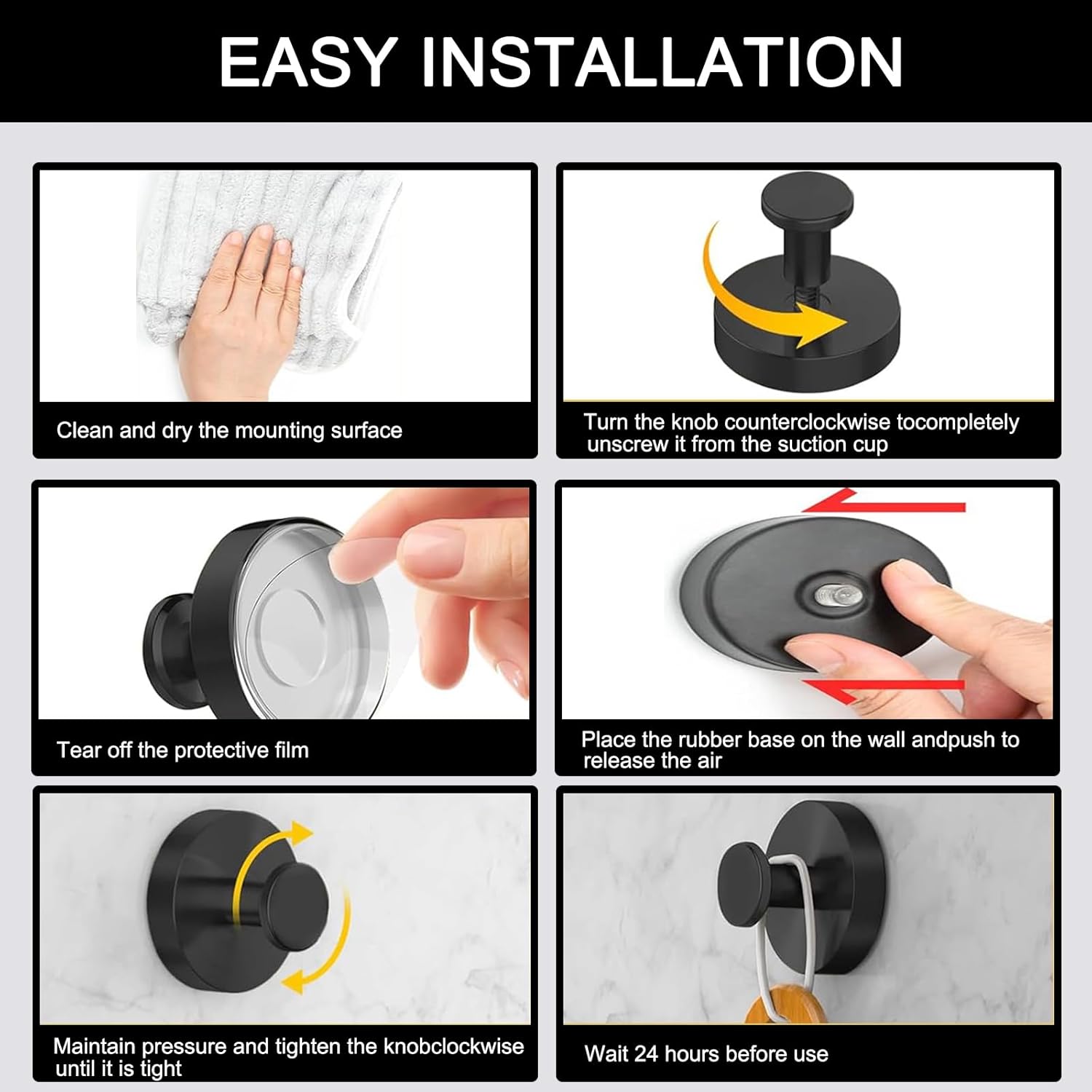 EASY INSTALLATION

Clean and dry the mounting surface

Turn the knob counterclockwise tocompletely unscrew it from the suction cup

Tear off the protective film

Place the rubber base on the wall andpush to release the air

Maintain pressure and tighten the knobclockwise until it is tight

Wait 24 hours before use