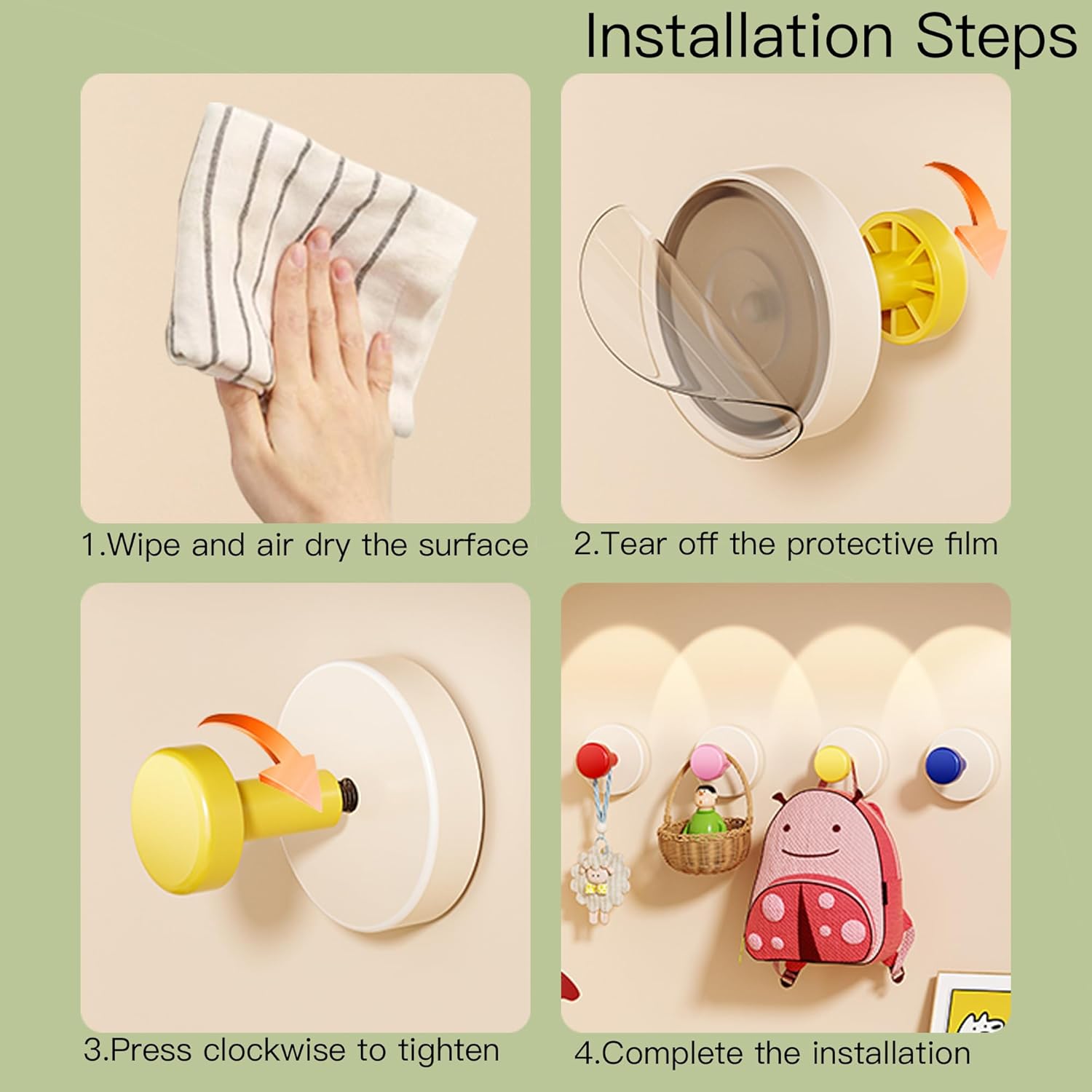 Installation Steps

1.Wipe and air dry the surface

2.Tear off the protective film

3.Press clockwise to tighten

4.Complete the installation