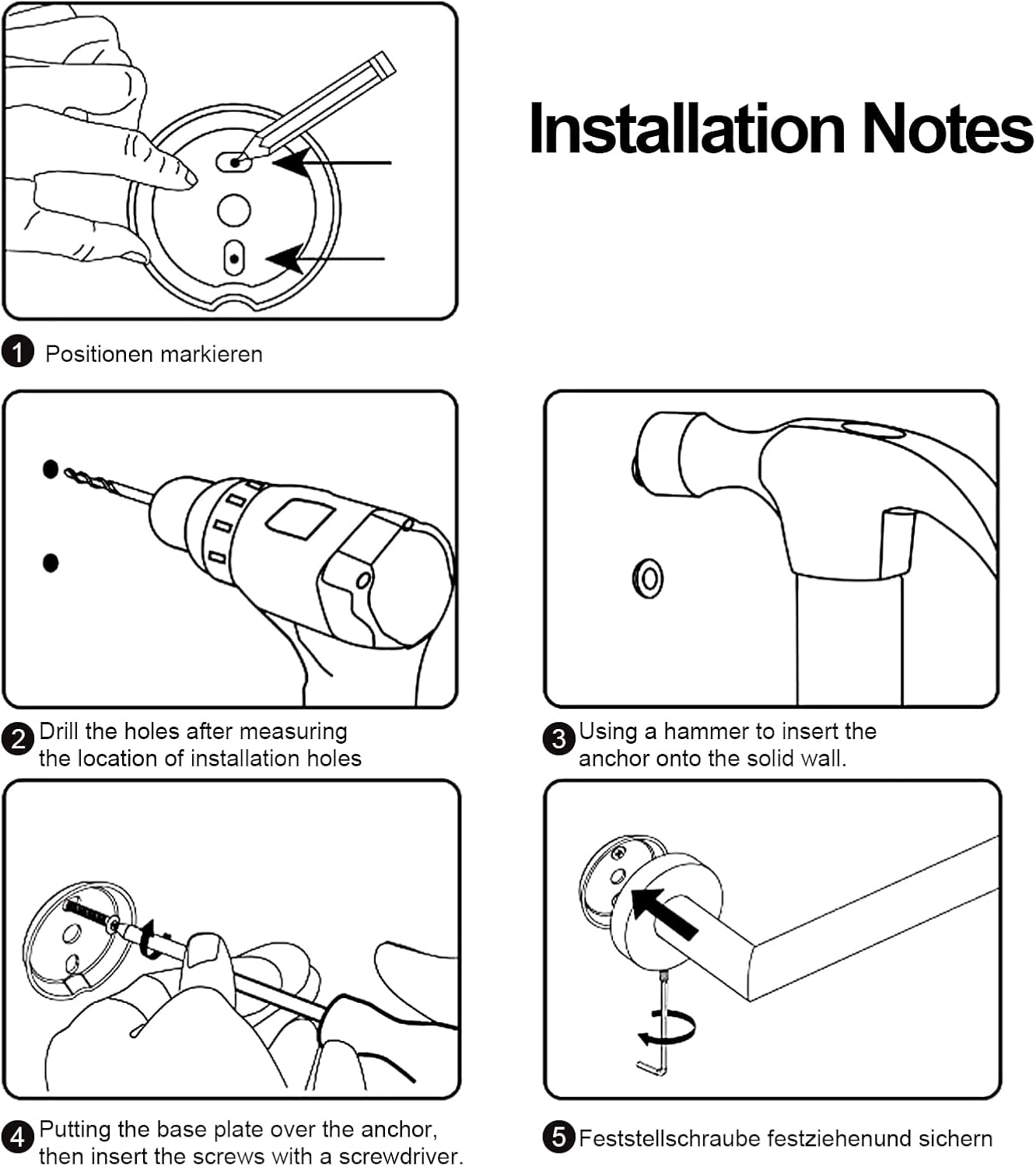 Installation Notes

1 Positionen markieren

2 Drill the holes after measuring the location of installation holes

3 Using a hammer to insert the anchor onto the solid wall.

4 Putting the base plate over the anchor, then insert the screws with a screwdriver.

5 Feststellschraube festziehenund sichern