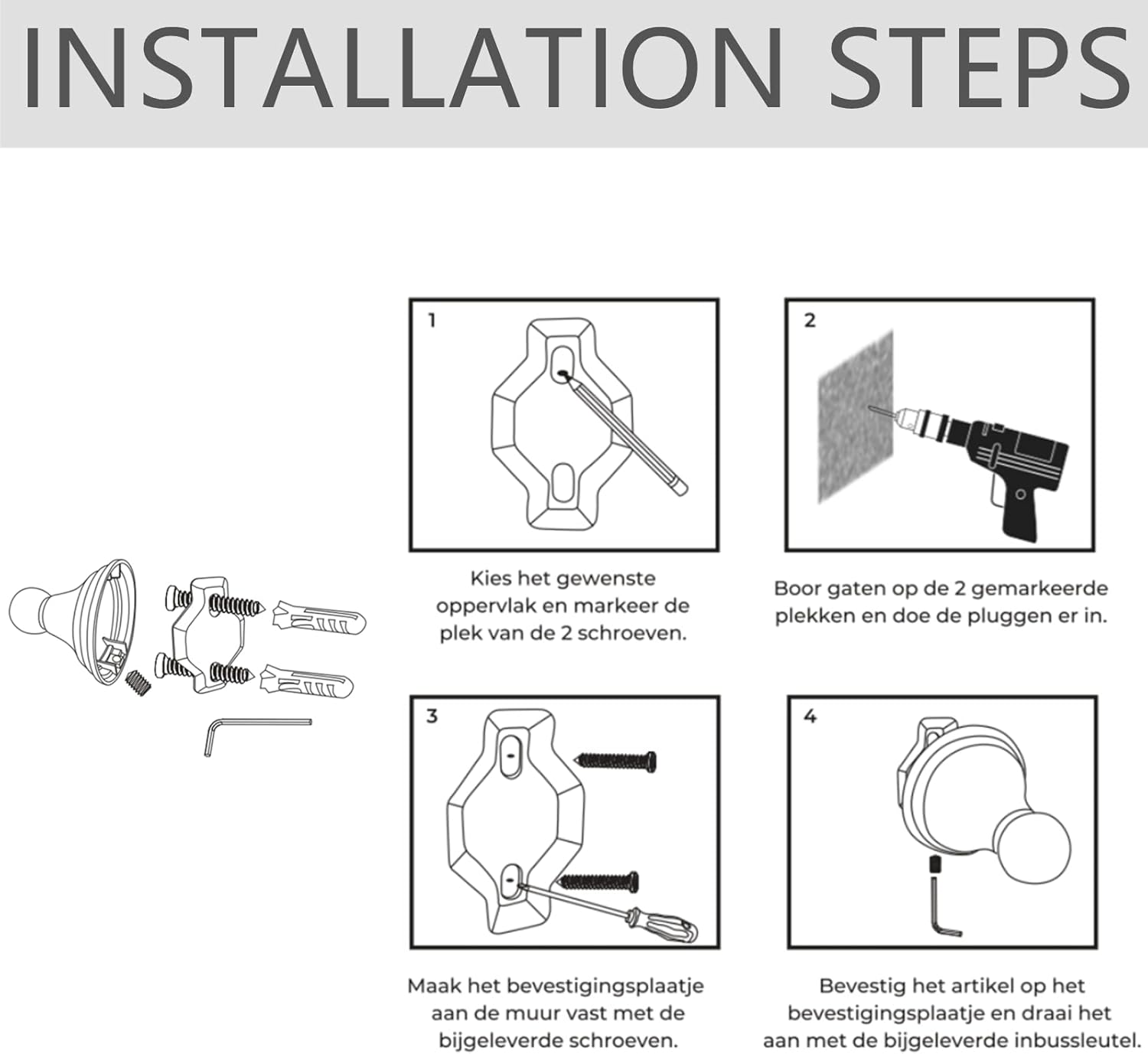 INSTALLATION STEPS

1

Kies het gewenste oppervlak en markeer de plek van de 2 schroeven.

2

Boor gaten op de 2 gemarkeerde plekken en doe de pluggen er in.

3

Maak het bevestigingsplaatje aan de muur vast met de bijgeleverde schroeven.

4

Bevestig het artikel op het bevestigingsplaatje en draai het aan met de bijgeleverde inbussleutel.