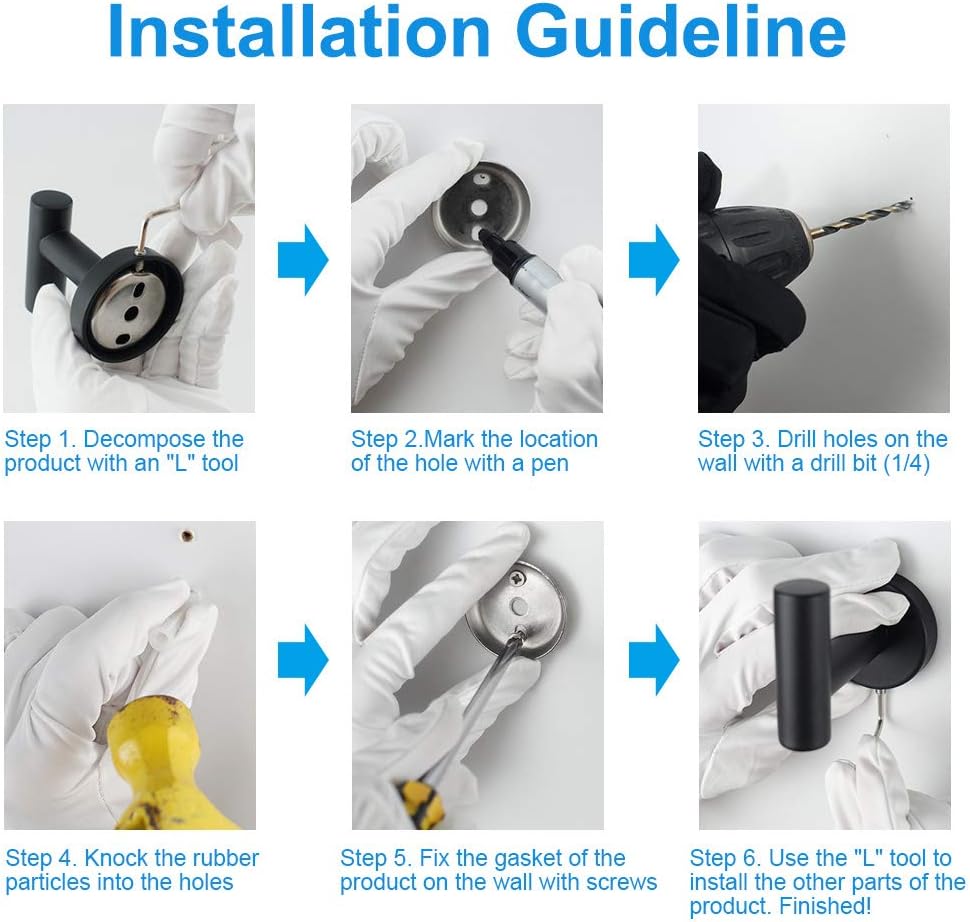 Installation Guideline

Step 1. Decompose the product with an "L" tool

Step 2.Mark the location of the hole with a pen

Step 3. Drill holes on the wall with a drill bit (1/4)

Step 4. Knock the rubber particles into the holes

Step 5. Fix the gasket of the product on the wall with screws

Step 6. Use the "L" tool to install the other parts of the product. Finished!