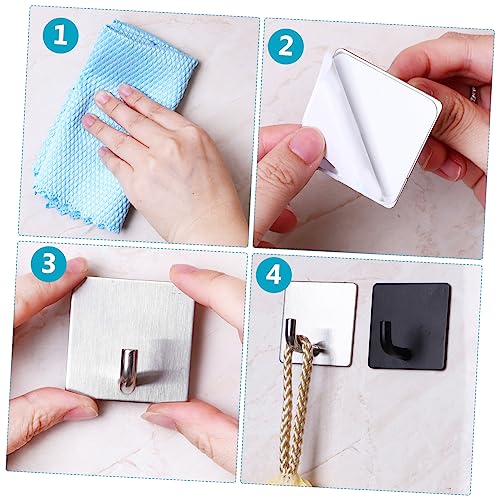 1
2
3
4