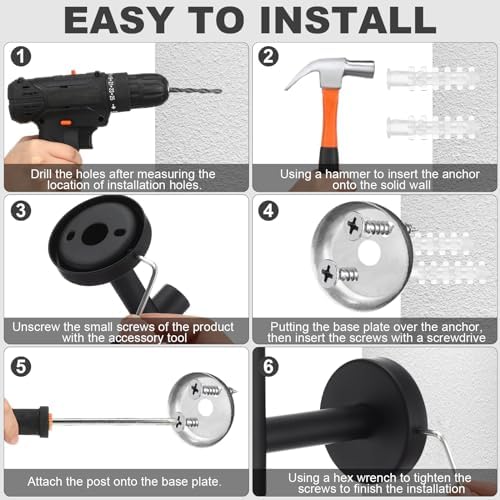 EASY TO INSTALL

1
Drill the holes after measuring the location of installation holes.

2
Using a hammer to insert the anchor onto the solid wall

3
Unscrew the small screws of the product with the accessory tool

4
Putting the base plate over the anchor, then insert the screws with a screwdrive

5
Attach the post onto the base plate.

6
Using a hex wrench to tighten the screws to finish the installation