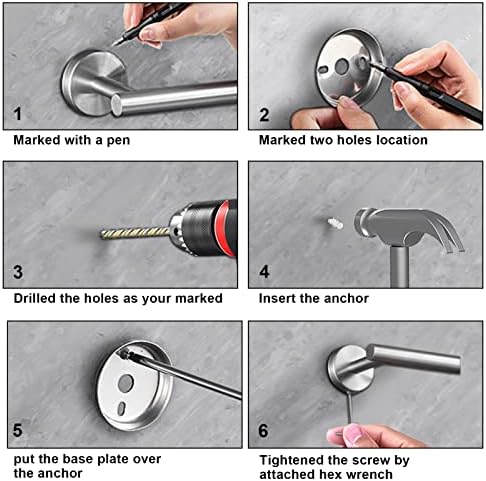 1

Marked with a pen

2

Marked two holes location

3

Drilled the holes as your marked

4

Insert the anchor

5

put the base plate over the anchor

6

Tightened the screw by attached hex wrench