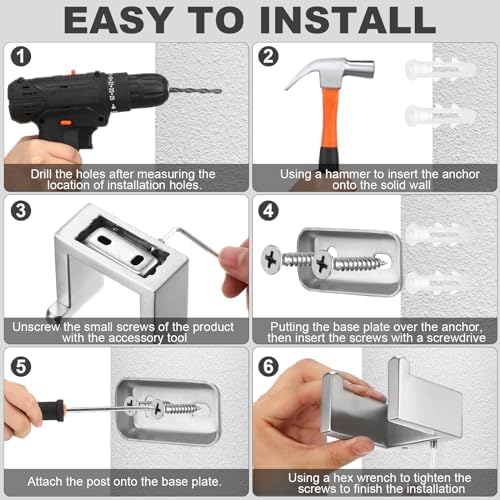 EASY TO INSTALL

1

Drill the holes after measuring the location of installation holes.

2

Using a hammer to insert the anchor onto the solid wall

3

Unscrew the small screws of the product with the accessory tool

4

Putting the base plate over the anchor, then insert the screws with a screwdrive

5

Attach the post onto the base plate.

6

Using a hex wrench to tighten the screws to finish the installation