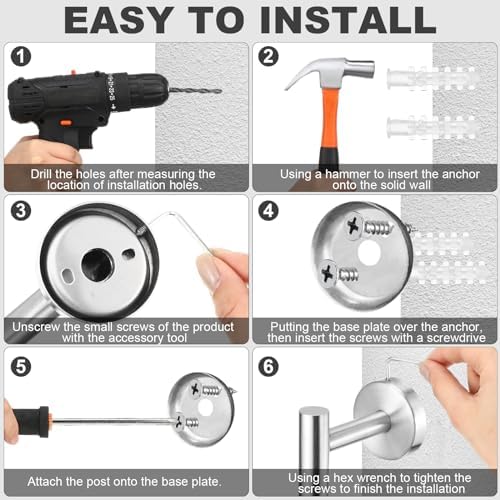 EASY TO INSTALL

1
Drill the holes after measuring the location of installation holes.

2
Using a hammer to insert the anchor onto the solid wall

3
Unscrew the small screws of the product with the accessory tool

4
Putting the base plate over the anchor, then insert the screws with a screwdrive

5
Attach the post onto the base plate.

6
Using a hex wrench to tighten the screws to finish the installation