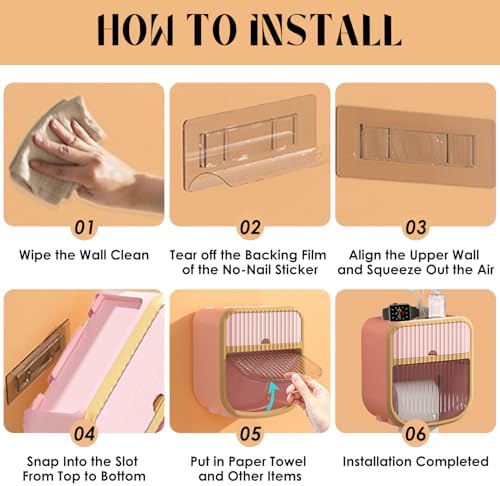 HOW TO INSTALL

01

Wipe the Wall Clean

02

Tear off the Backing Film of the No-Nail Sticker

03

Align the Upper Wall and Squeeze Out the Air

04

Snap Into the Slot From Top to Bottom

05

Put in Paper Towel and Other Items

06

Installation Completed