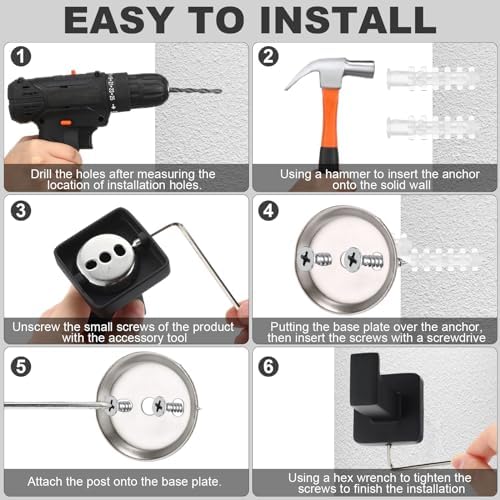 EASY TO INSTALL

1

Drill the holes after measuring the location of installation holes.

2

Using a hammer to insert the anchor onto the solid wall

3

Unscrew the small screws of the product with the accessory tool

4

Putting the base plate over the anchor, then insert the screws with a screwdrive

5

Attach the post onto the base plate.

6

Using a hex wrench to tighten the screws to finish the installation