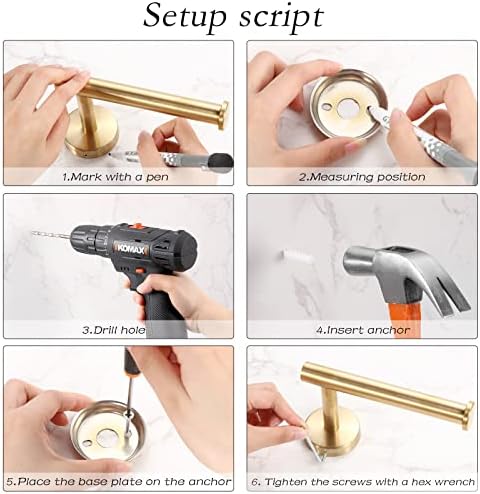 Setup script

1.Mark with a pen

2.Measuring position

KOMAX

3.Drill hole

4.Insert anchor

5.Place the base plate on the anchor

6. Tighten the screws with a hex wrench