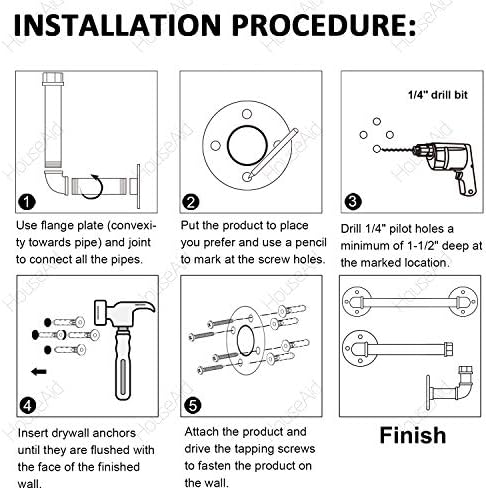 INSTALLATION PROCEDURE:

1

Use flange plate (convexity towards pipe) and joint to connect all the pipes.

2

Put the product to place you prefer and use a pencil to mark at the screw holes.

1/4" drill bit

3

Drill 1/4" pilot holes a minimum of 1-1/2" deep at the marked location.

4

Insert drywall anchors until they are flushed with the face of the finished wall.

5

Attach the product and drive the tapping screws to fasten the product on the wall.

Finish

HouseAid