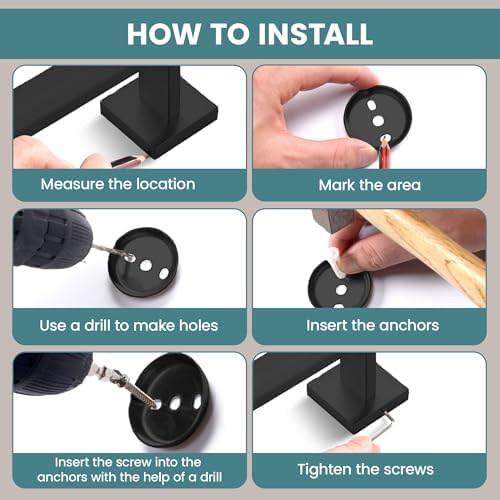 HOW TO INSTALL

Measure the location

Mark the area

Use a drill to make holes

Insert the anchors

Insert the screw into the anchors with the help of a drill

Tighten the screws