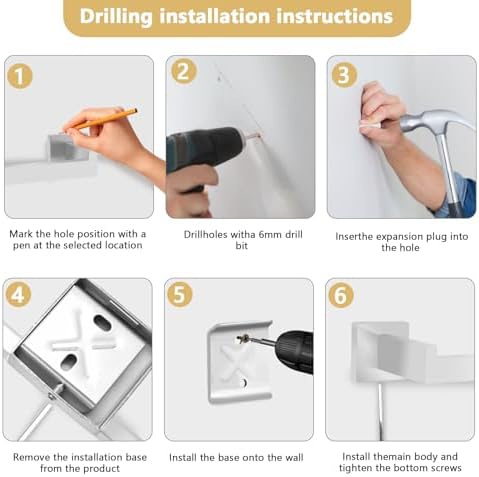 Drilling installation instructions

1

Mark the hole position with a pen at the selected location

2

Drillholes witha 6mm drill bit

3

Inserthe expansion plug into the hole

4

Remove the installation base from the product

5

Install the base onto the wall

6

Install themain body and tighten the bottom screws