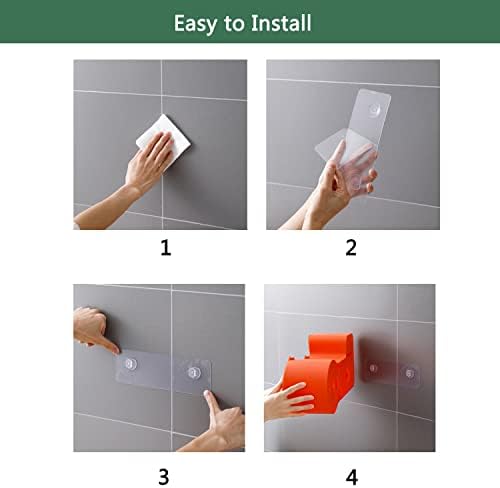 Easy to Install

1

2

3

4