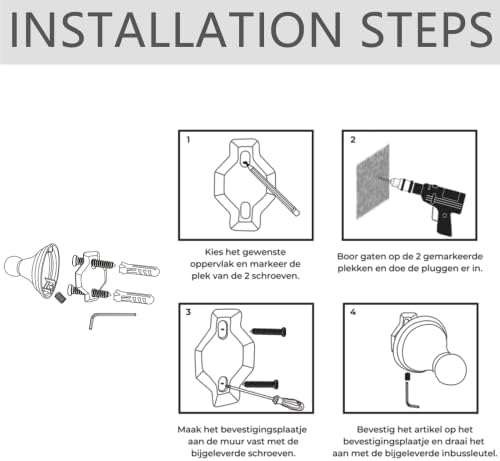 INSTALLATION STEPS

1

Kies het gewenste oppervlak en markeer de plek van de 2 schroeven.

2

Boor gaten op de 2 gemarkeerde plekken en doe de pluggen er in.

3

Maak het bevestigingsplaatje aan de muur vast met de bijgeleverde schroeven.

4

Bevestig het artikel op het bevestigingsplaatje en draai het aan met de bijgeleverde inbussleutel.