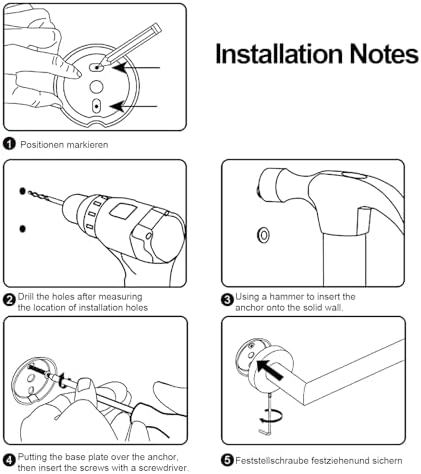 Installation Notes

1 Positionen markieren

2 Drill the holes after measuring the location of installation holes

3 Using a hammer to insert the anchor onto the solid wall.

4 Putting the base plate over the anchor, then insert the screws with a screwdriver.

5 Feststellschraube festziehenund sichern