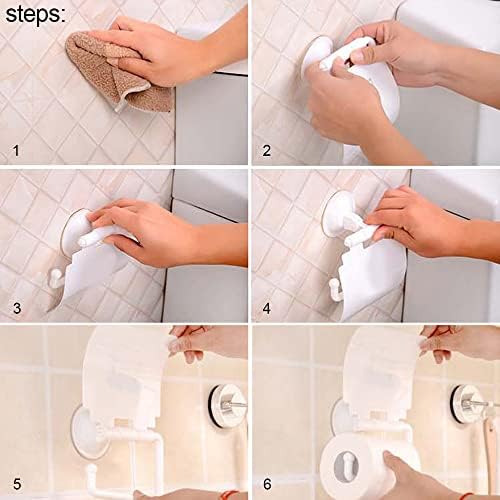 steps:

1

2

3

4

5

6